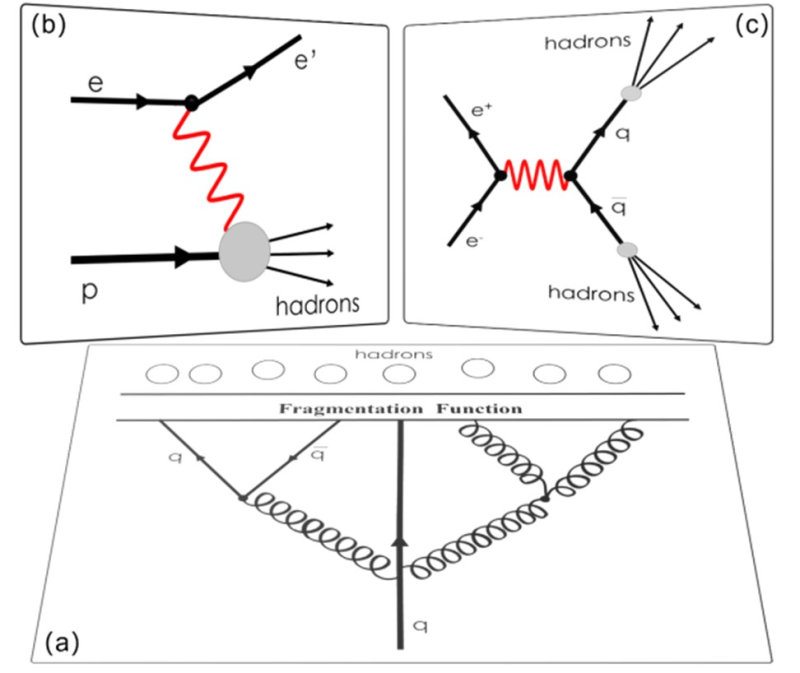 (b)

e

e'

p

hadrons

(c)

hadrons

$e^+$

q

$\bar{q}$

$e^-$

hadrons

hadrons

Fragmentation Function

q

$\bar{q}$

q

(a)