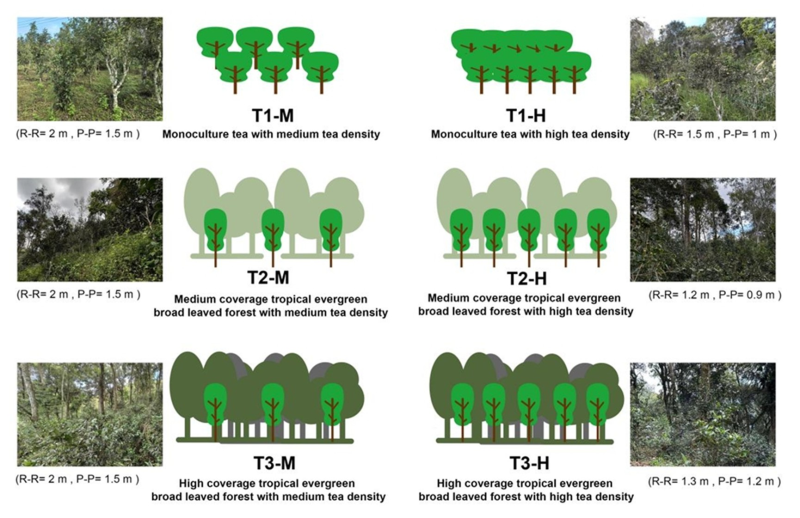 (R-R= 2 m , P-P= 1.5 m )

T1-M
Monoculture tea with medium tea density

T1-H
Monoculture tea with high tea density

(R-R= 1.5 m , P-P= 1 m )

(R-R= 2 m , P-P= 1.5 m )

T2-M
Medium coverage tropical evergreen broad leaved forest with medium tea density

T2-H
Medium coverage tropical evergreen broad leaved forest with high tea density

(R-R= 1.2 m , P-P= 0.9 m )

(R-R= 2 m , P-P= 1.5 m )

T3-M
High coverage tropical evergreen broad leaved forest with medium tea density

T3-H
High coverage tropical evergreen broad leaved forest with high tea density

(R-R= 1.3 m , P-P= 1.2 m )